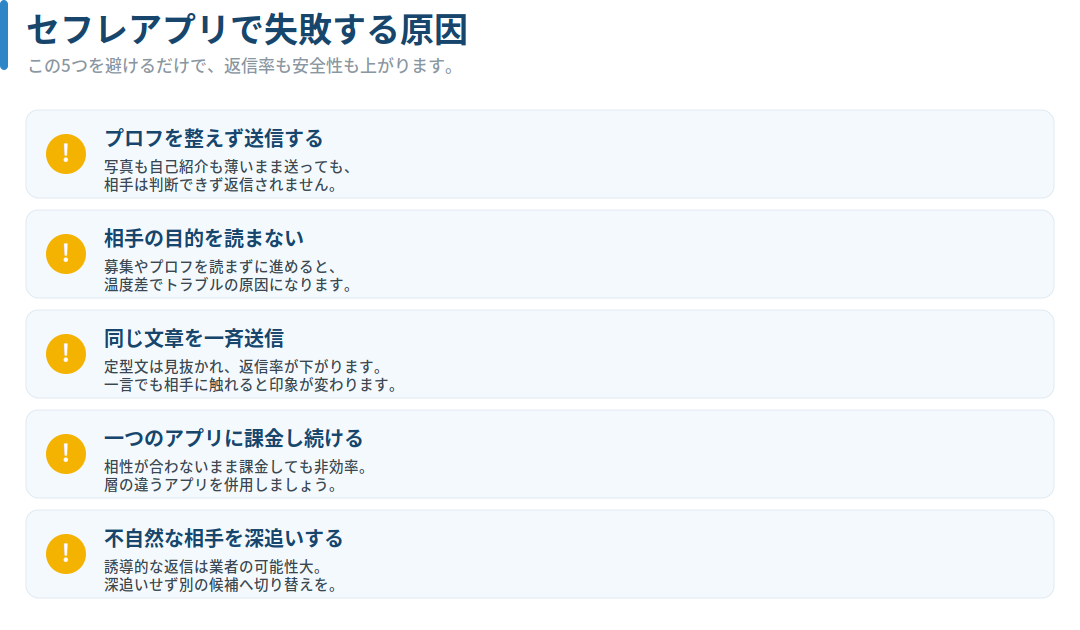 セフレアプリで失敗する原因

この5つを避けるだけで、返信率も安全性も上がります。

!
プロフを整えず送信する

写真も自己紹介も薄いまま送っても、相手は判断できず返信されません。

!
相手の目的を読まない

募集やプロフを読まずに進めると、温度差でトラブルの原因になります。

!
同じ文章を一斉送信

定型文は見抜かれ、返信率が下がります。一言でも相手に触れると印象が変わります。

!
一つのアプリに課金し続ける

相性が合わないまま課金しても非効率。層の違うアプリを併用しましょう。

!
不自然な相手を深追いする

誘導的な返信は業者の可能性大。深追いせず別の候補へ切り替えを。